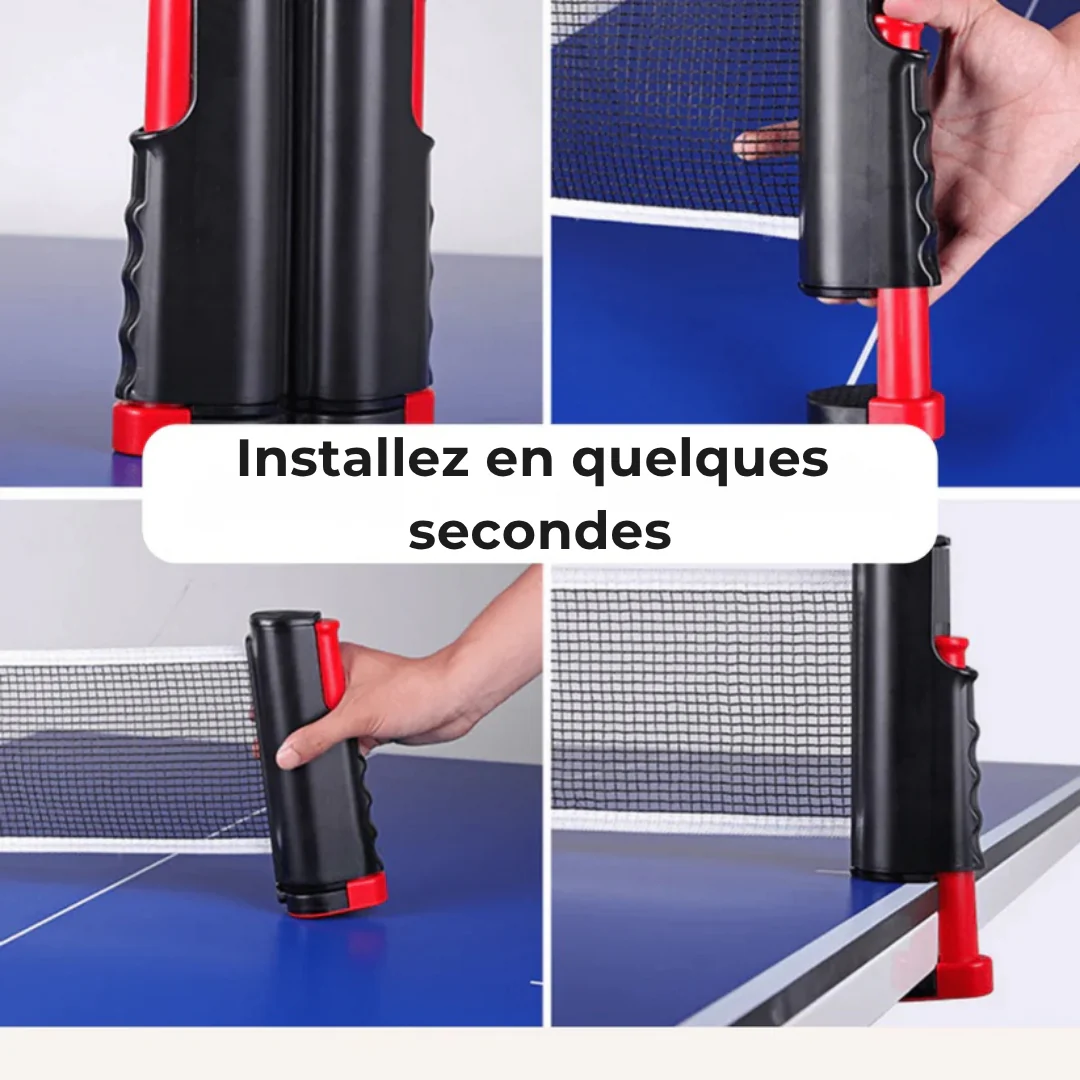 Installez en quelques secondes