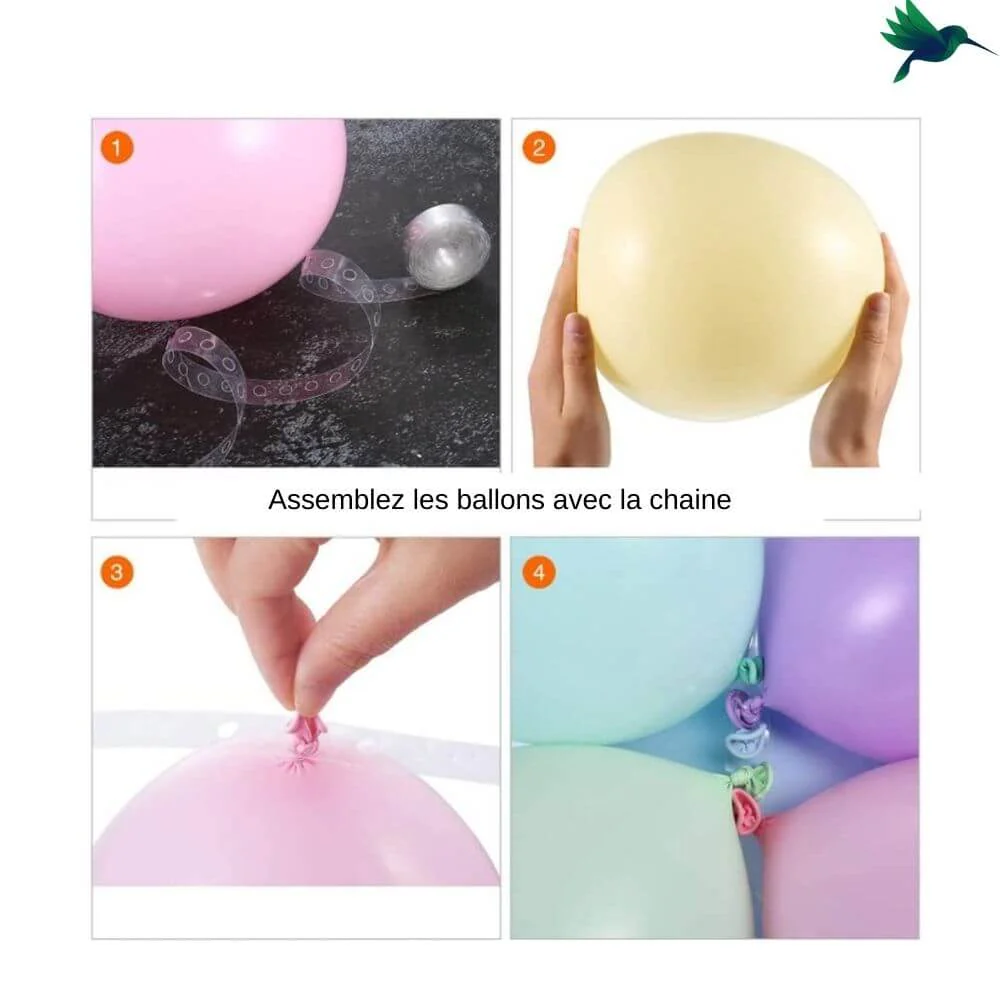 1

2

Assemblez les ballons avec la chaine

3

4