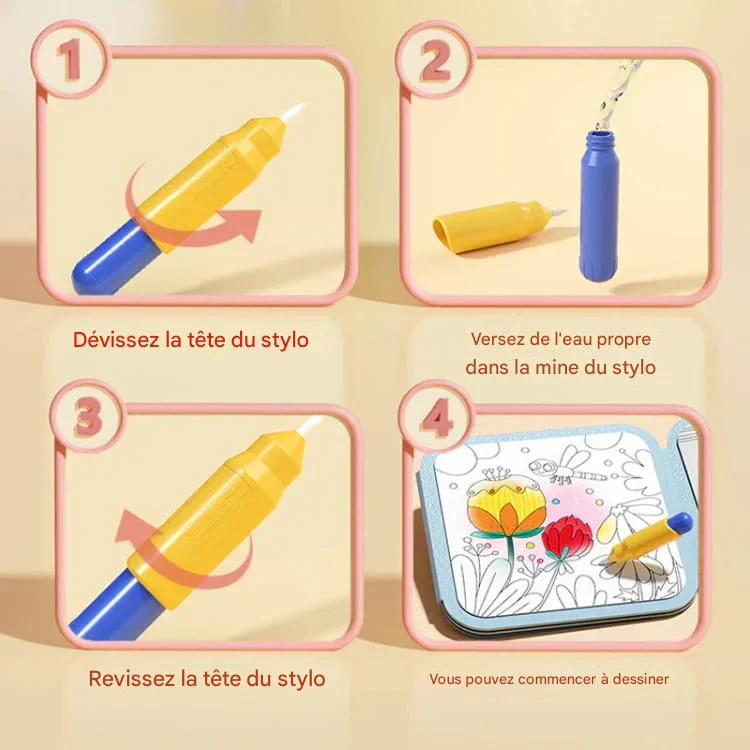 1

Dévissez la tête du stylo

2

Versez de l'eau propre dans la mine du stylo

3

Revissez la tête du stylo

4

Vous pouvez commencer à dessiner